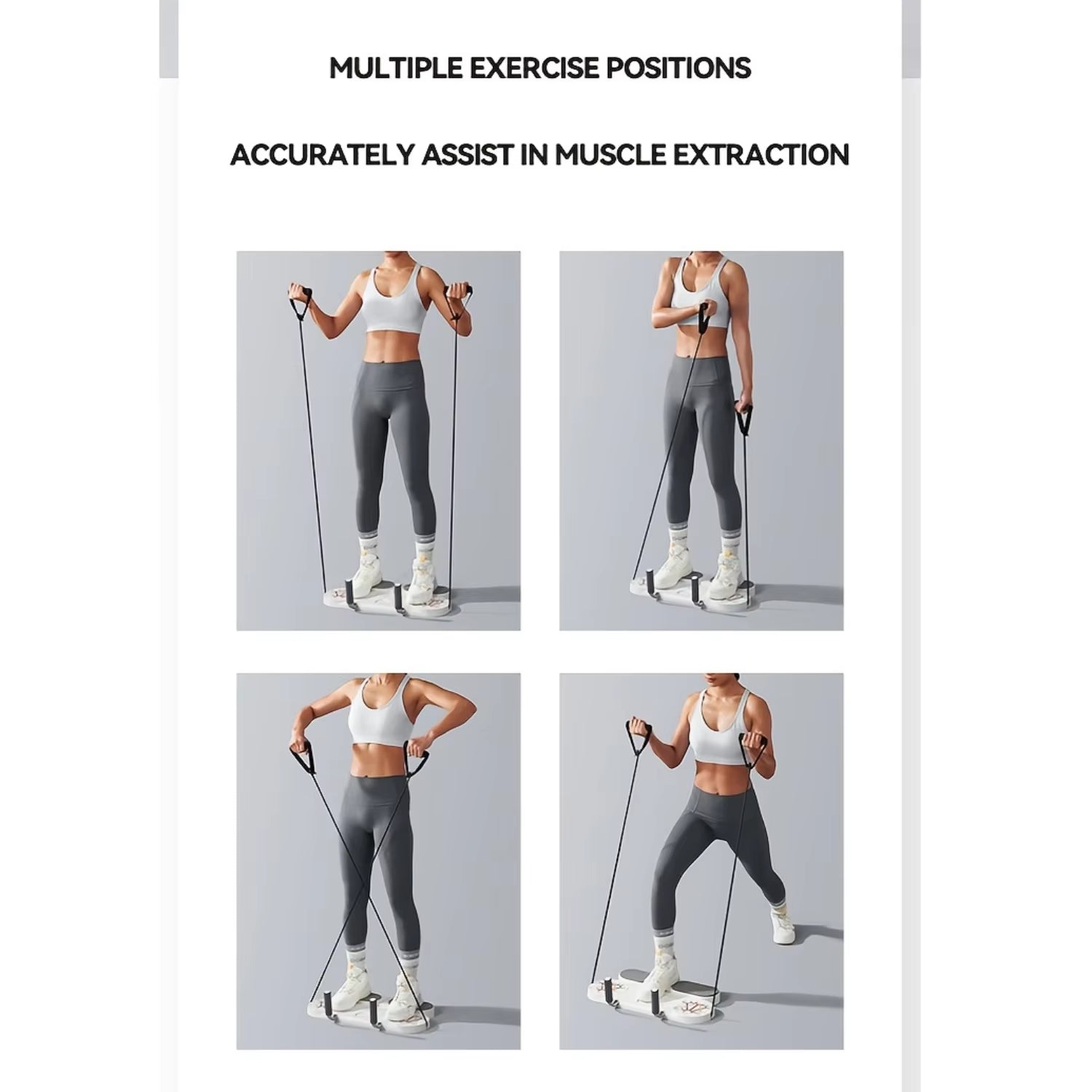 MULTIPLE EXERCISE POSITIONS

ACCURATELY ASSIST IN MUSCLE EXTRACTION